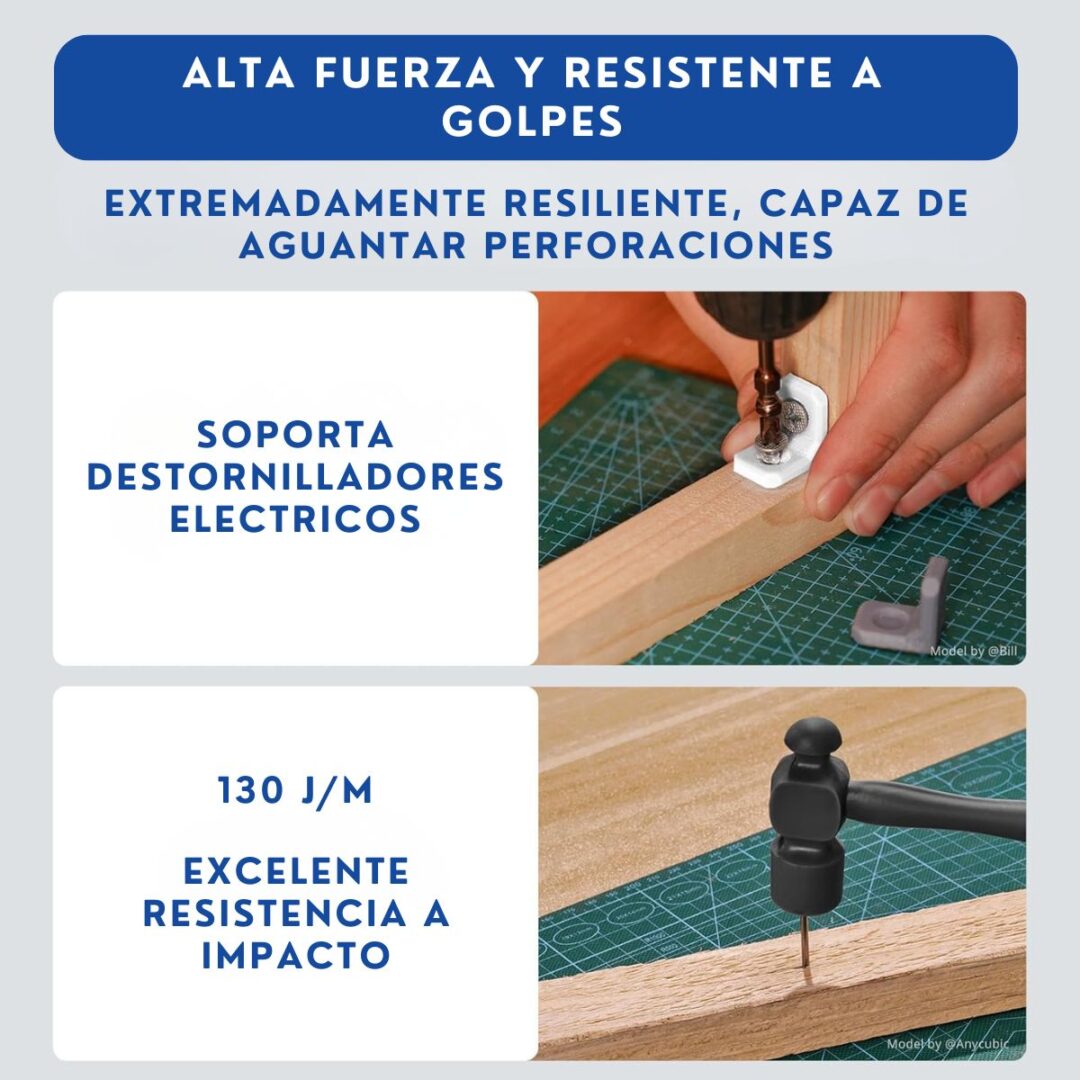 ALTA FUERZA Y RESISTENTE A GOLPES

EXTREMADAMENTE RESILIENTE, CAPAZ DE AGUANTAR PERFORACIONES

SOPORTA DESTORNILLADORES ELECTRICOS

Model by @Bill

130 J/M

EXCELENTE RESISTENCIA A IMPACTO

Model by @Anycubic