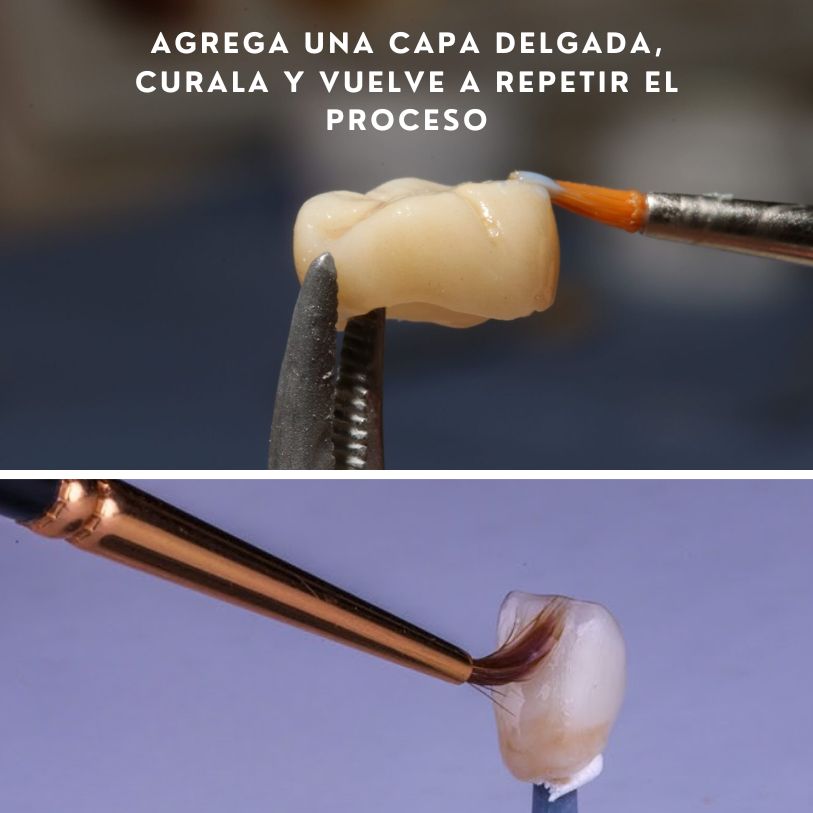 AGREGA UNA CAPA DELGADA, CURALA Y VUELVE A REPETIR EL PROCESO