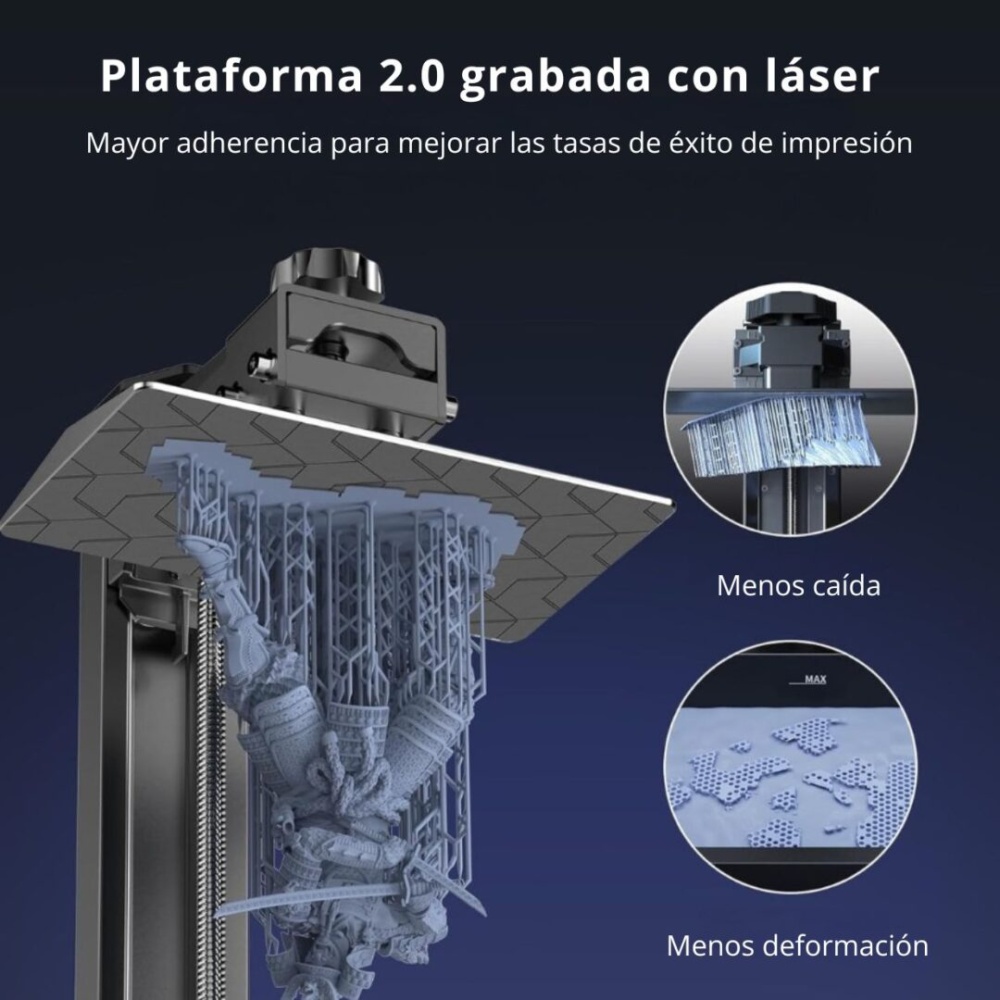 Plataforma 2.0 grabada con láser

Mayor adherencia para mejorar las tasas de éxito de impresión

Menos caída

MAX

Menos deformación