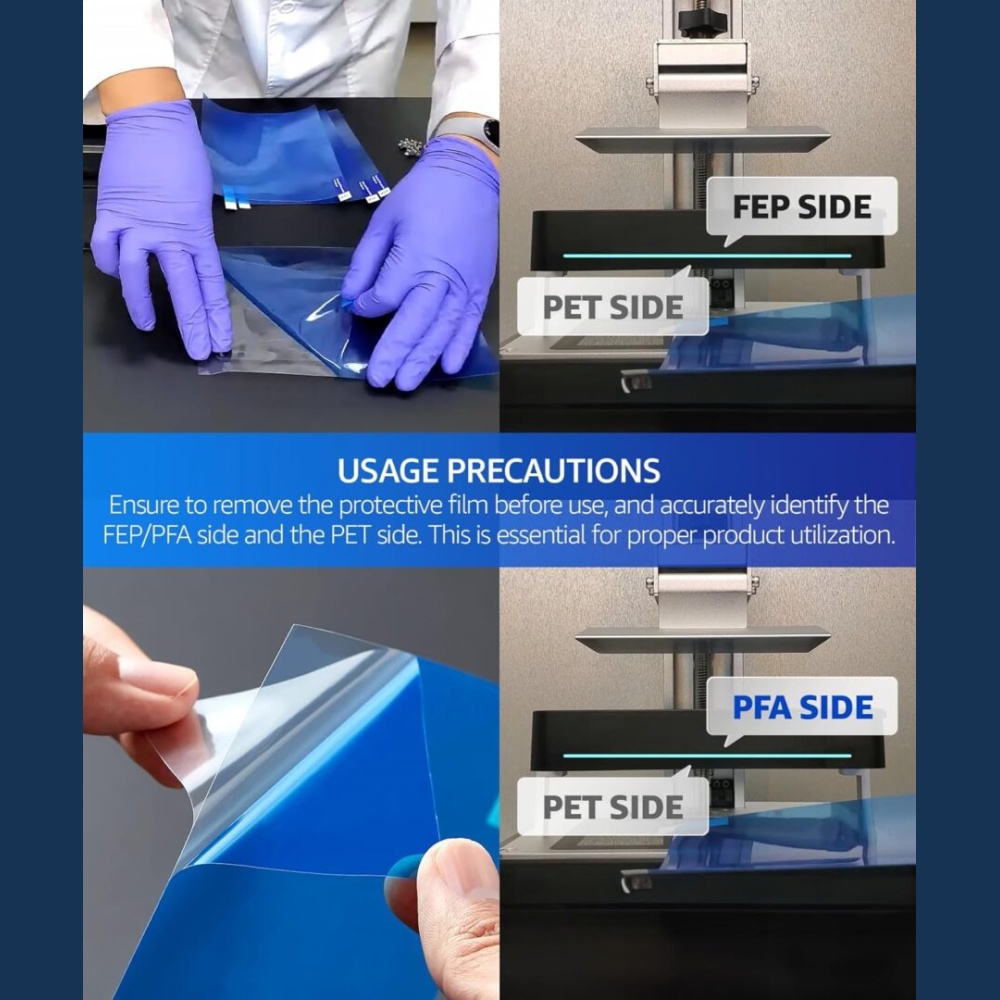 FEP SIDE

PET SIDE

USAGE PRECAUTIONS

Ensure to remove the protective film before use, and accurately identify the FEP/PFA side and the PET side. This is essential for proper product utilization.

PFA SIDE

PET SIDE