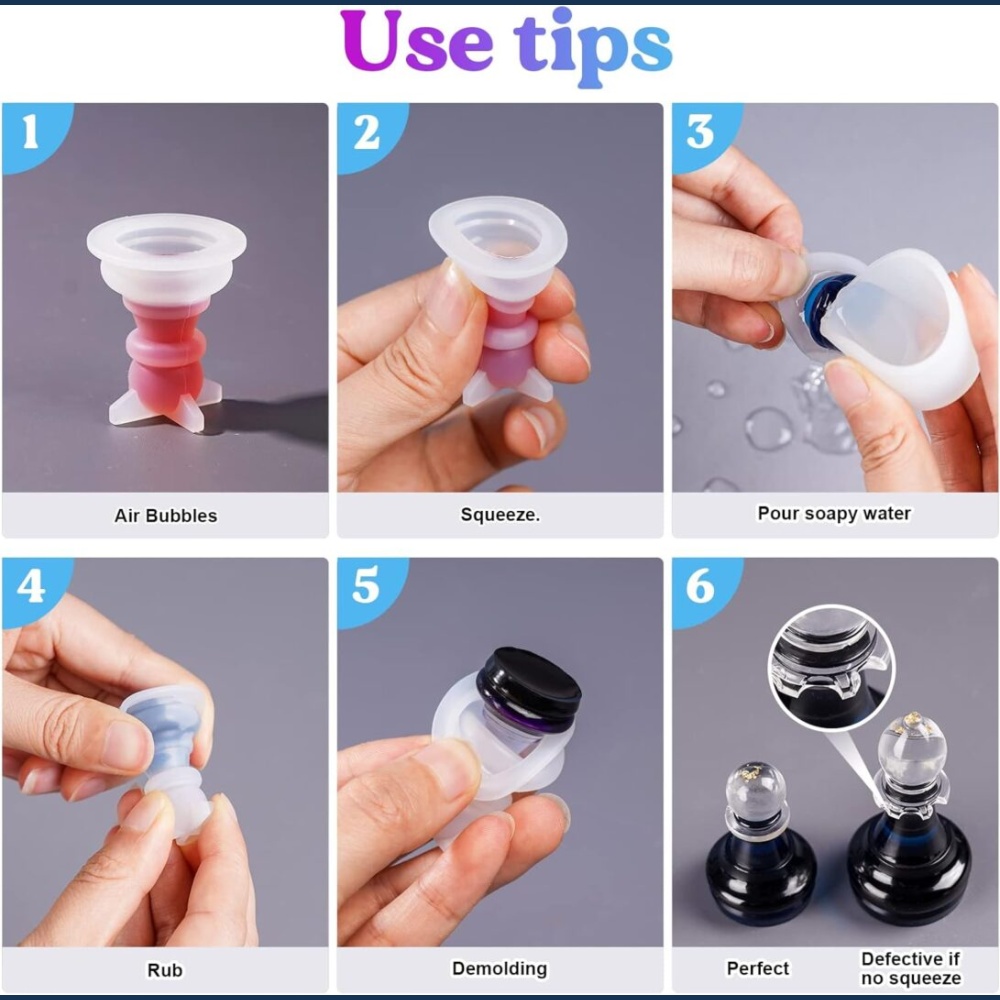 Use tips

1
Air Bubbles

2
Squeeze.

3
Pour soapy water

4
Rub

5
Demolding

6
Perfect
Defective if no squeeze