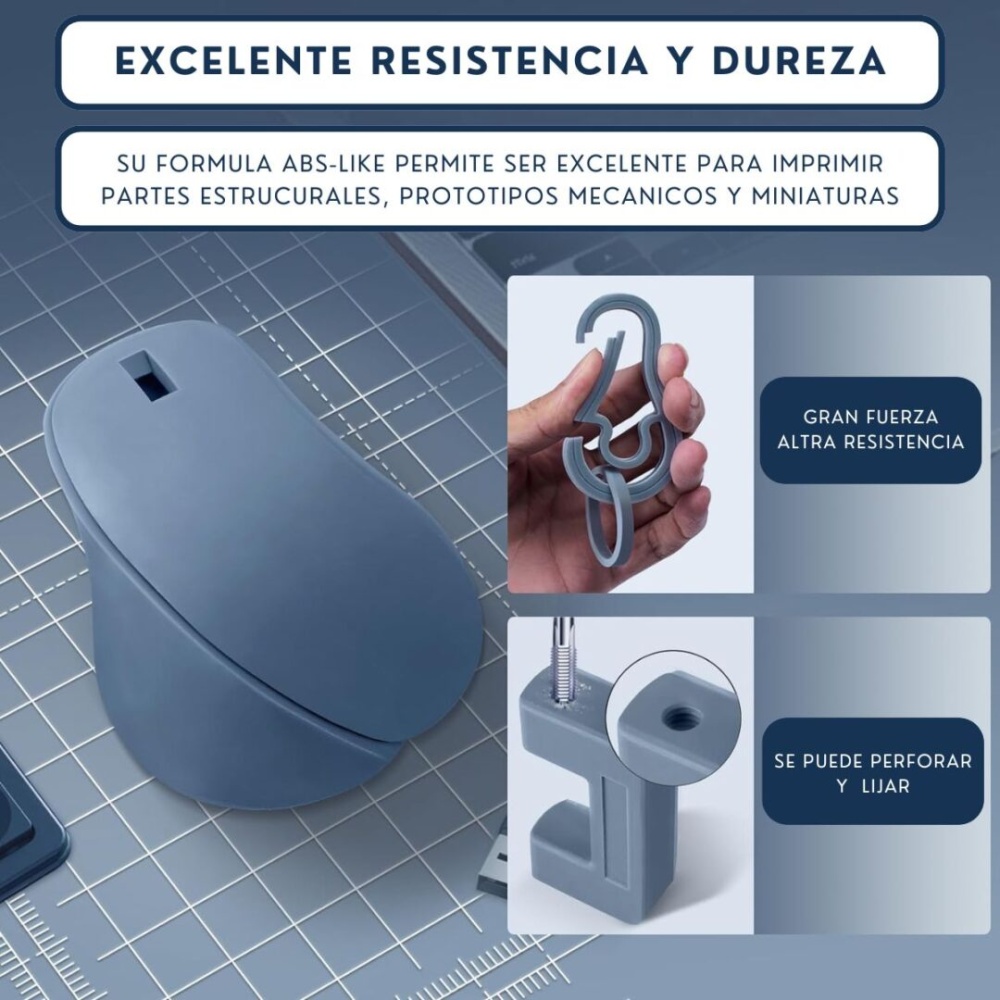 EXCELENTE RESISTENCIA Y DUREZA

SU FORMULA ABS-LIKE PERMITE SER EXCELENTE PARA IMPRIMIR PARTES ESTRUCURALES, PROTOTIPOS MECANICOS Y MINIATURAS

GRAN FUERZA
ALTRA RESISTENCIA

SE PUEDE PERFORAR
Y LIJAR