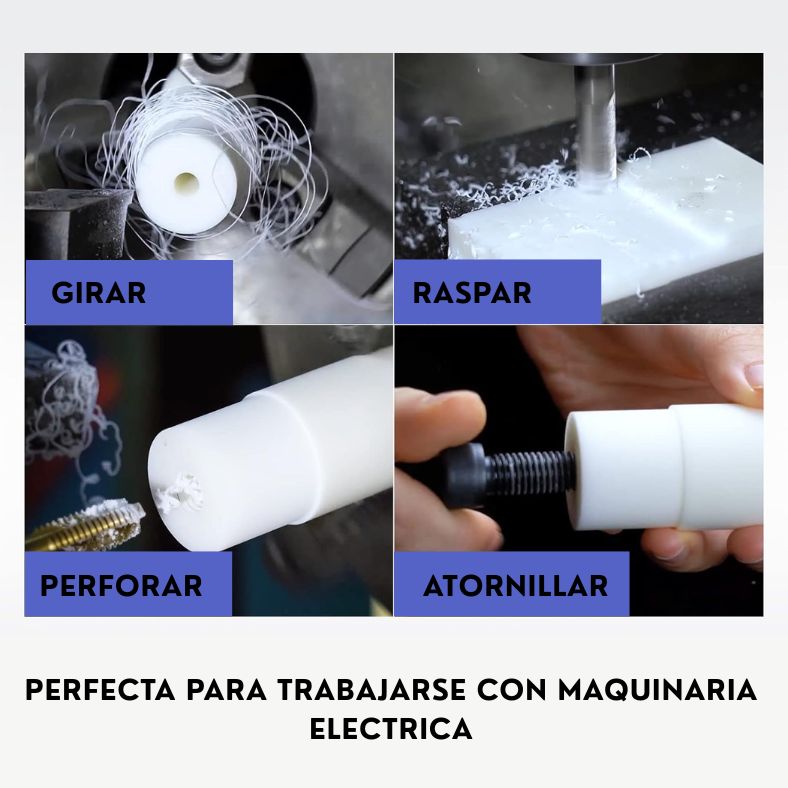 GIRAR

RASPAR

PERFORAR

ATORNILLAR

PERFECTA PARA TRABAJARSE CON MAQUINARIA ELECTRICA