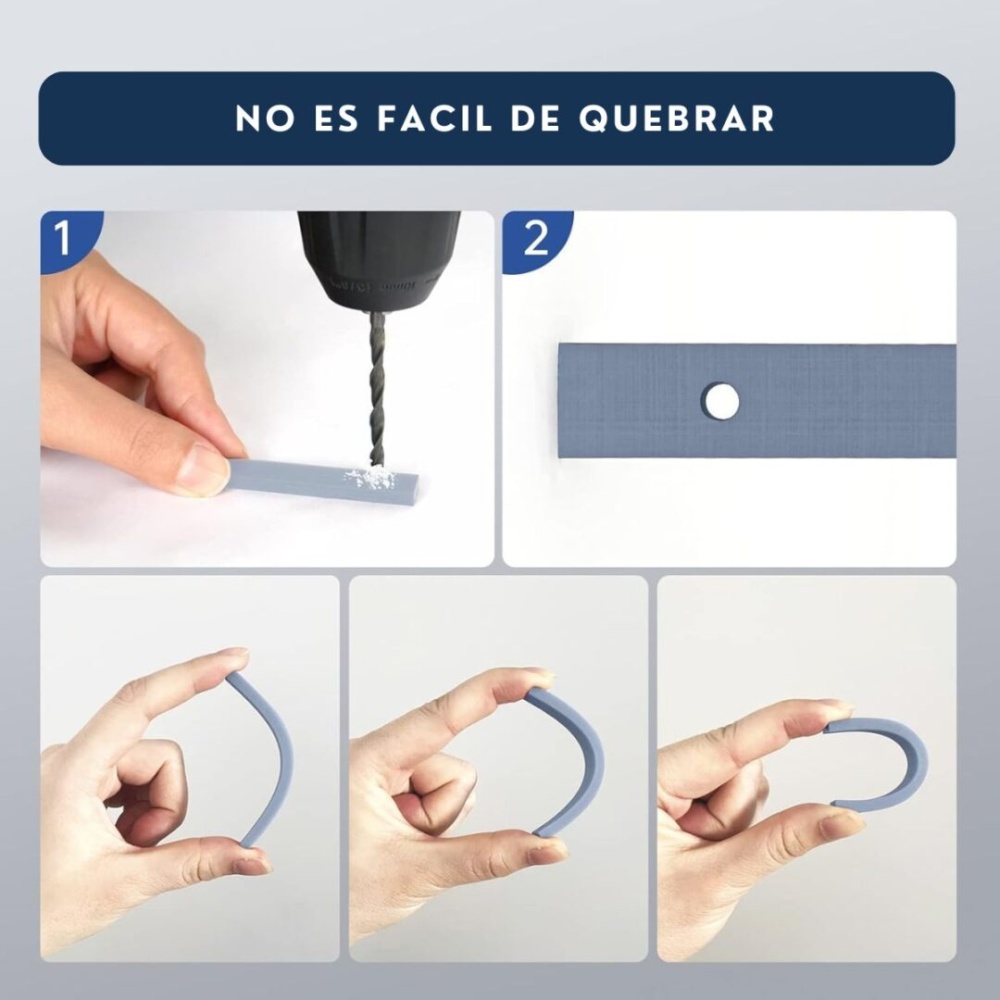 NO ES FACIL DE QUEBRAR

1

2